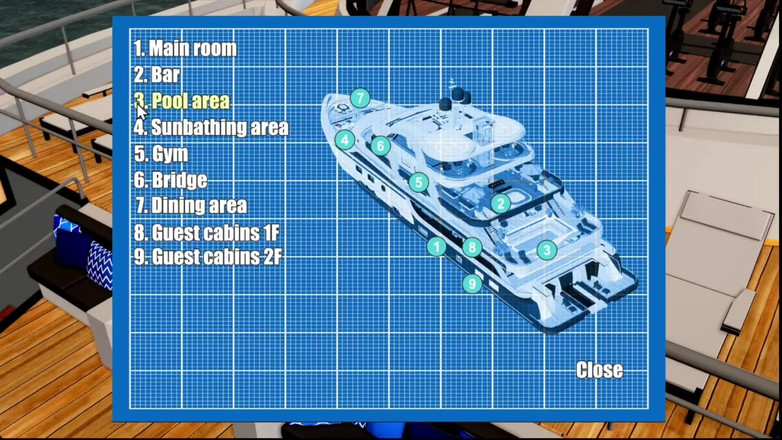 1. Main room
2. Bar
3. Pool area
4. Sunbathing area
5. Gym
6. Bridge
7. Dining area
8. Guest cabins 1F
9. Guest cabins 2F

7
4
6
5
2
1
8
3
9

Close